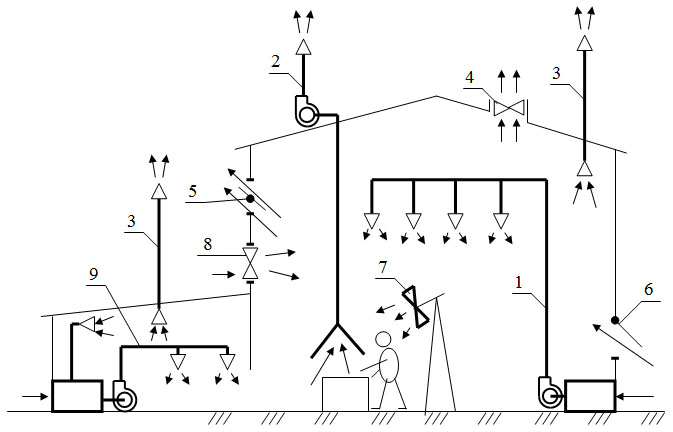 2
4
3
5
3
8
9
7
1
6