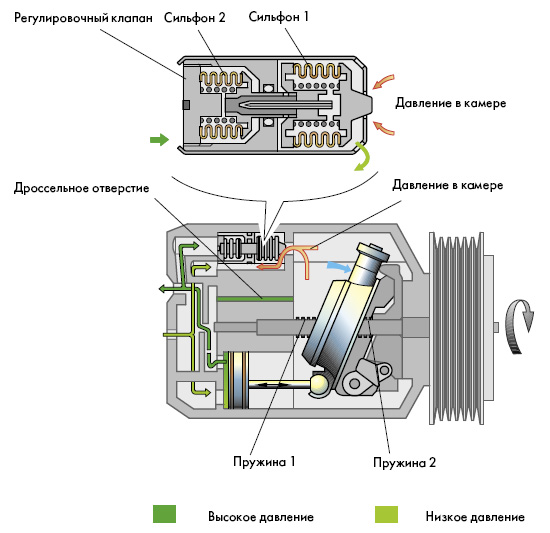 Регулировочный клапан
Сильфон 2
Сильфон 1
Давление в камере
Дроссельное отверстие
Давление в камере
Пружина 1
Пружина 2
Высокое давление
Низкое давление