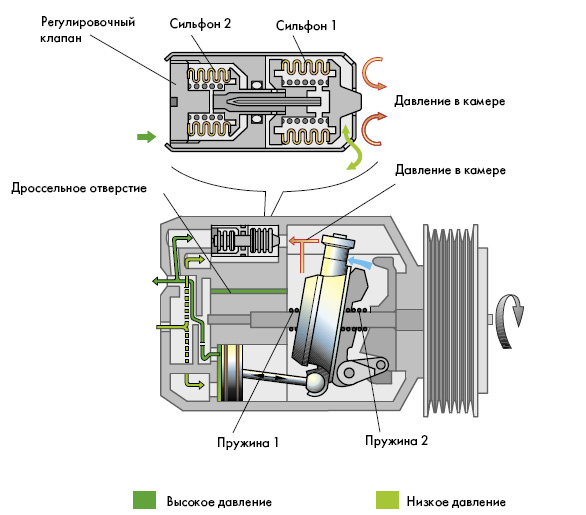 Регулировочный клапан

Сильфон 2

Сильфон 1

Давление в камере

Давление в камере

Дроссельное отверстие

Пружина 1

Пружина 2

Высокое давление

Низкое давление