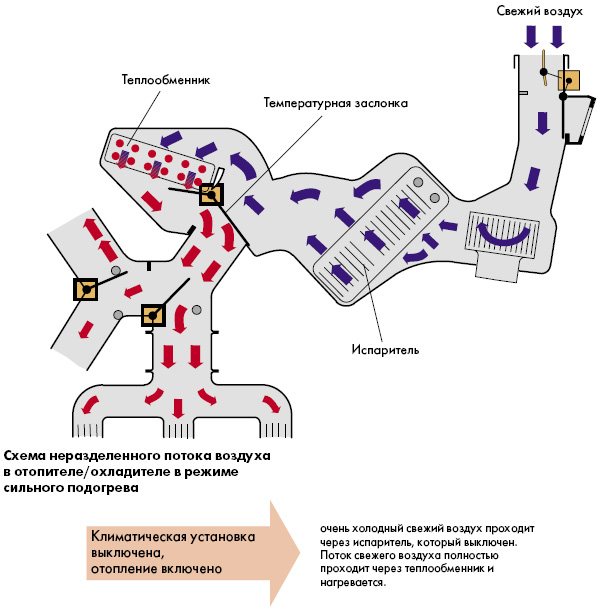 Свежий воздух

Теплообменник

Температурная заслонка

Испаритель

Схема неразделенного потока воздуха в отопителе/охладителе в режиме сильного подогрева

Климатическая установка выключена, отопление включено

очень холодный свежий воздух проходит через испаритель, который выключен. Поток свежего воздуха полностью проходит через теплообменник и нагревается.