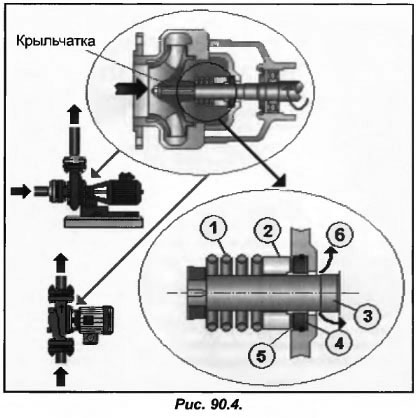 Крыльчатка

1
2
6
3
4
5

Рис. 90.4.