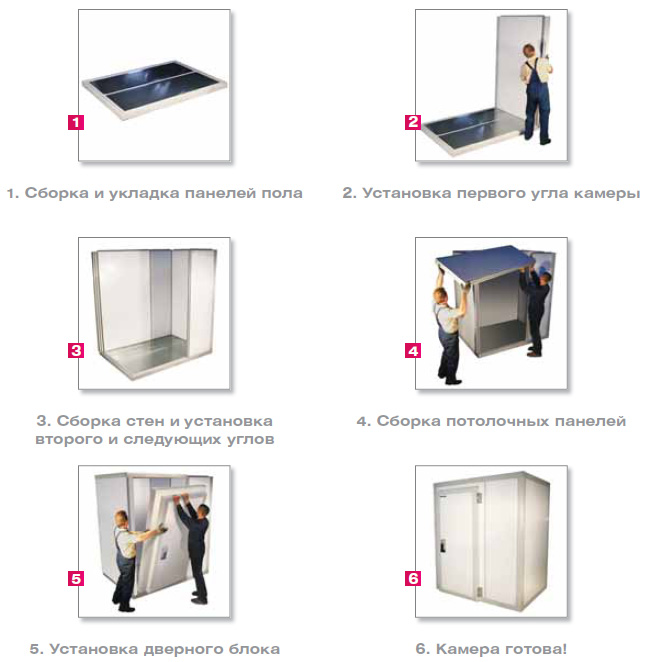 1

1. Сборка и укладка панелей пола

2

2. Установка первого угла камеры

3

3. Сборка стен и установка второго и следующих углов

4

4. Сборка потолочных панелей

5

5. Установка дверного блока

6

6. Камера готова!